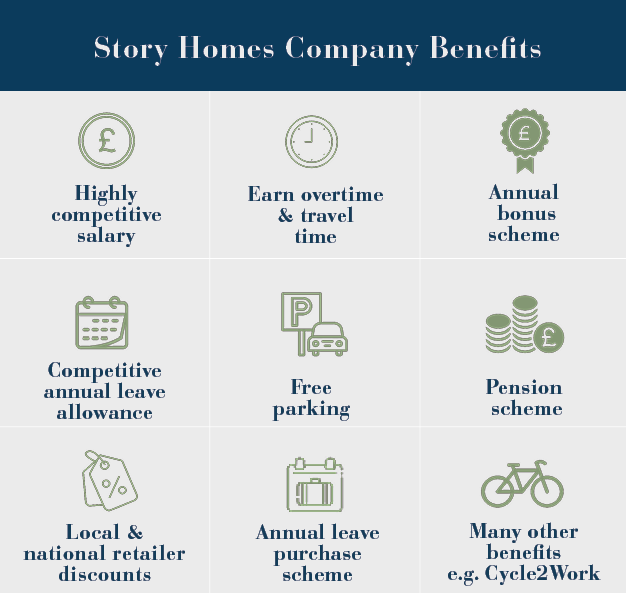 Story Homes Company Benefits

£

Highly competitive salary

Earn overtime & travel time

£

Annual bonus scheme

Competitive annual leave allowance

P

Free parking

£

Pension scheme

%

Local & national retailer discounts

Annual leave purchase scheme

Many other benefits e.g. Cycle2Work